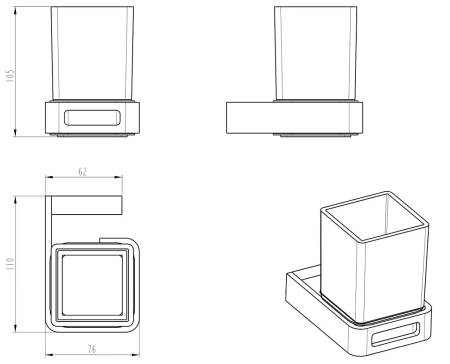 105

62

110

76