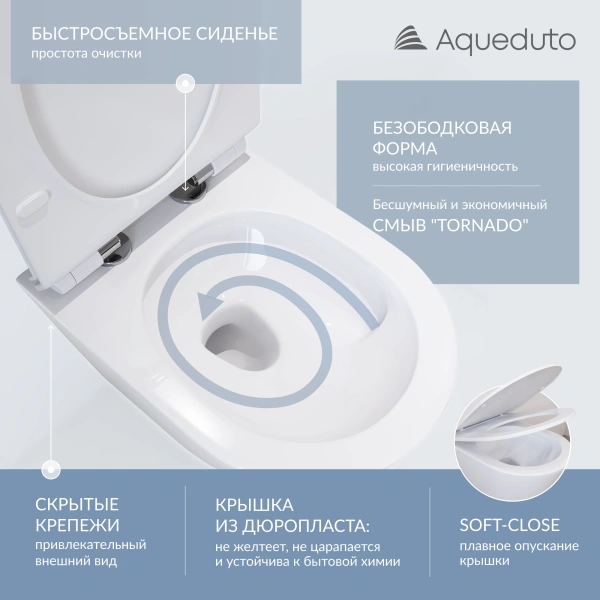 БЫСТРОСЪЕМНОЕ СИДЕНЬЕ
простота очистки

Aqueduto

БЕЗОБОДКОВАЯ ФОРМА
высокая гигиеничность

Бесшумный и экономичный
СМЫВ "TORNADO"

СКРЫТЫЕ КРЕПЕЖИ
привлекательный внешний вид

КРЫШКА ИЗ ДЮРОПЛАСТА:
не желтеет, не царапается и устойчива к бытовой химии

SOFT-CLOSE
плавное опускание крышки