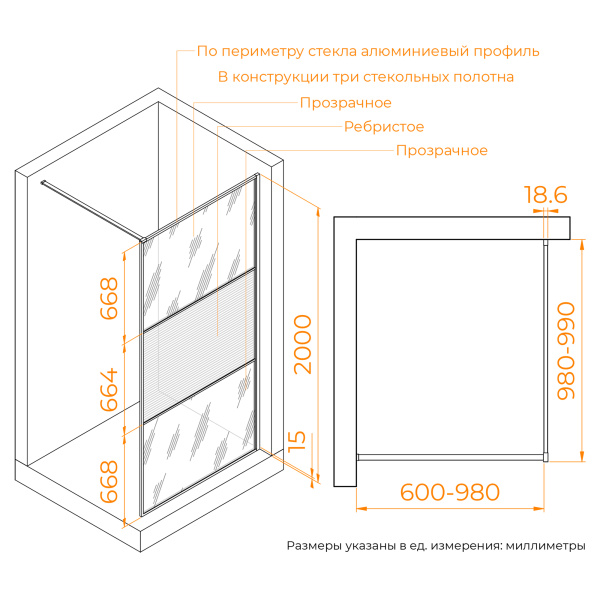 По периметру стекла алюминиевый профиль
В конструкции три стекольных полотна
Прозрачное
Ребристое
Прозрачное

668
664
668
2000
15

18.6
980-990
600-980

Размеры указаны в ед. измерения: миллиметры