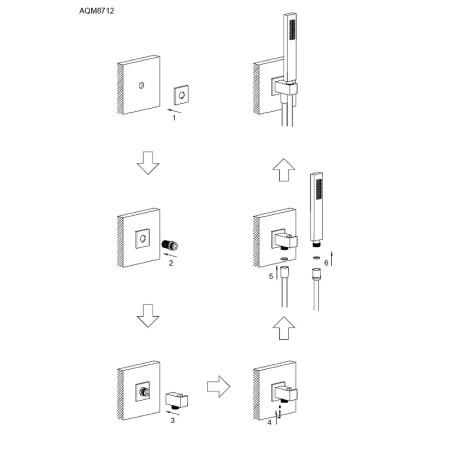 AQM8712

1

2

3

4

5

6