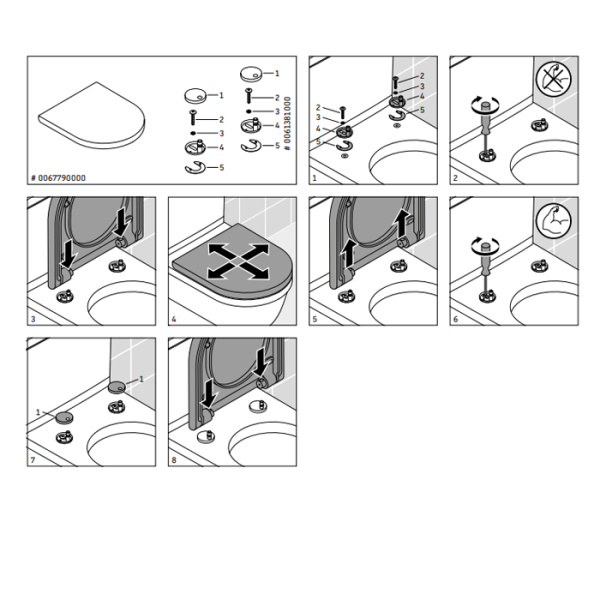 1
2
3
4
5
1
2
3
4
5
# 0061381000
# 0067790000

2
3
4
5
2
3
4
5
1

2

3

4

5

6

1
1
7

8